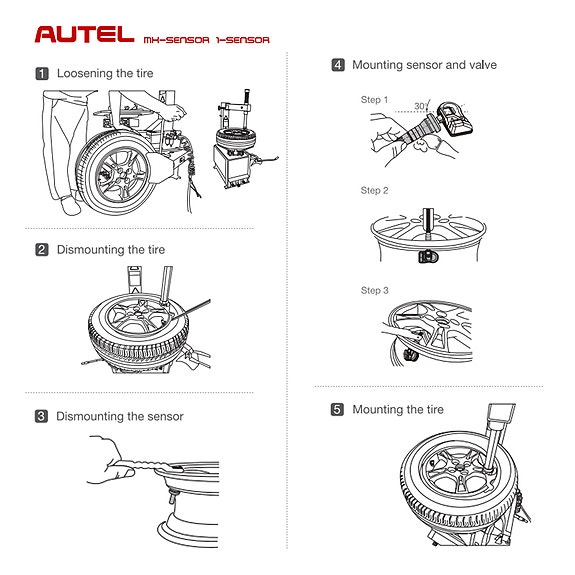 AUTEL MX-SENSOR 1-SENSOR

1 Loosening the tire

2 Dismounting the tire

3 Dismounting the sensor

4 Mounting sensor and valve

Step 1

30°

Step 2

Step 3

5 Mounting the tire