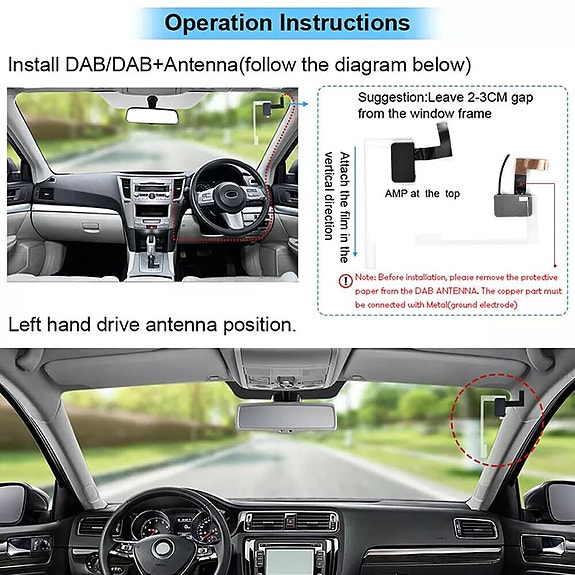 Operation Instructions

Install DAB/DAB+Antenna(follow the diagram below)

Suggestion:Leave 2-3CM gap from the window frame

Attach the film in the vertical direction

AMP at the top

Note: Before installation, please remove the protective paper from the DAB ANTENNA. The copper part must be connected with Metal(ground electrode)

Left hand drive antenna position.