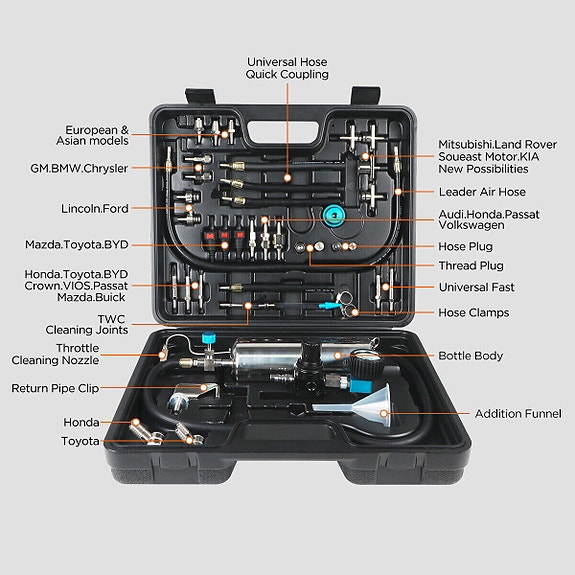 Universal Hose Quick Coupling

European & Asian models

GM.BMW.Chrysler

Lincoln.Ford

Mazda.Toyota.BYD

Honda.Toyota.BYD Crown.VIOS.Passat Mazda.Buick

TWC Cleaning Joints

Throttle Cleaning Nozzle

Return Pipe Clip

Honda

Toyota

Mitsubishi.Land Rover Soueast Motor.KIA New Possibilities

Leader Air Hose

Audi.Honda.Passat Volkswagen

Hose Plug

Thread Plug

Universal Fast

Hose Clamps

Bottle Body

Addition Funnel