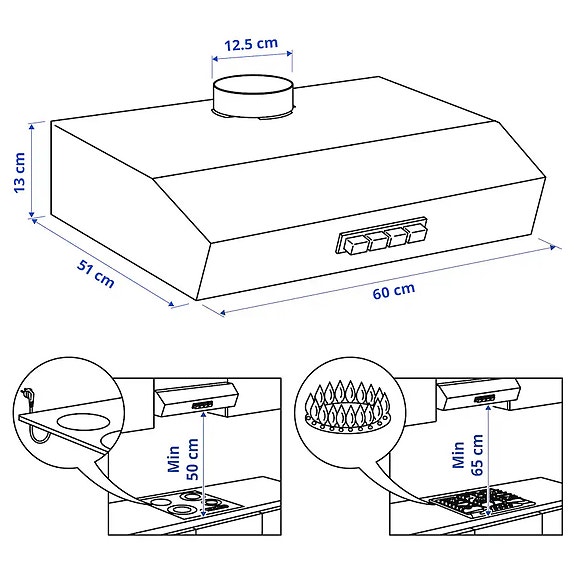 12.5 cm

13 cm

51 cm

60 cm

Min 50 cm

Min 65 cm