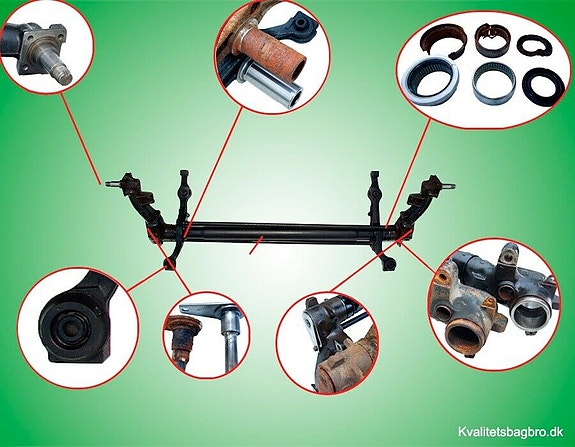 Kvalitetsbagbro.dk