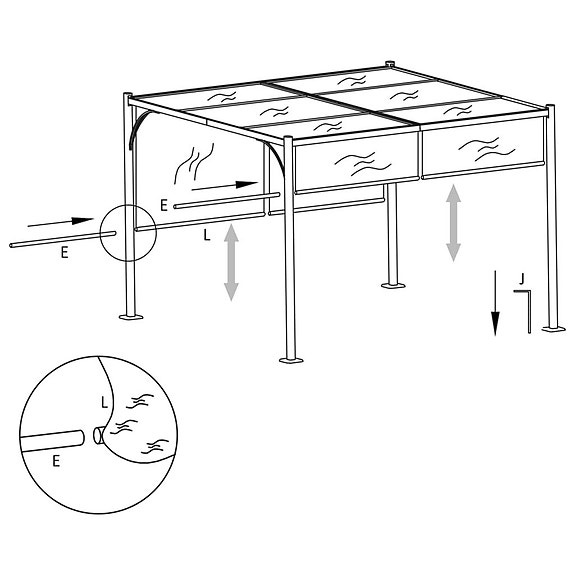 E
E
L
J
L
E