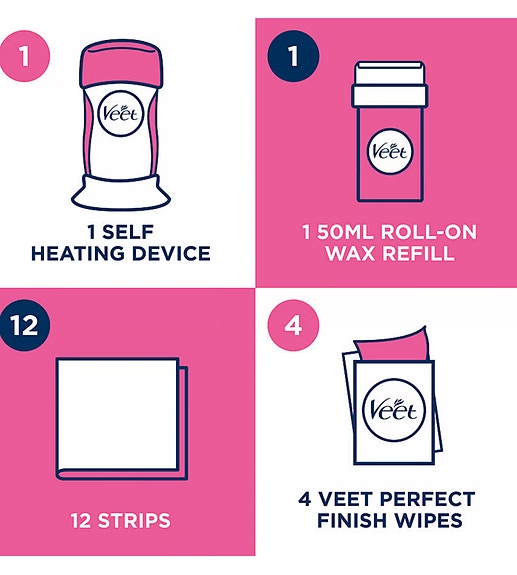 1

Veet

1 SELF HEATING DEVICE

1

Veet

1 50ML ROLL-ON WAX REFILL

12

12 STRIPS

4

Veet

4 VEET PERFECT FINISH WIPES