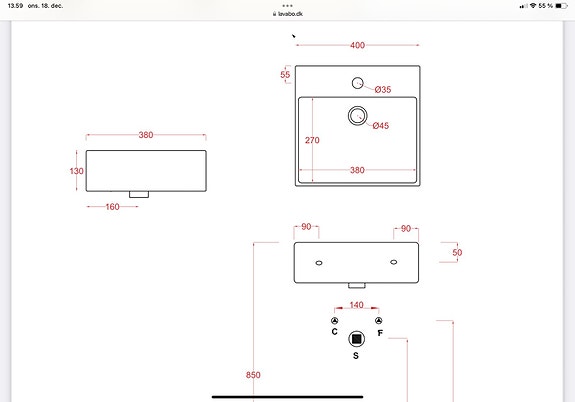 13.59 ons. 18. dec.
lavabo.dk
55 %

400
55
Ø35
Ø45
270
380
380
130
160
90
90
50
140
C
F
S
850