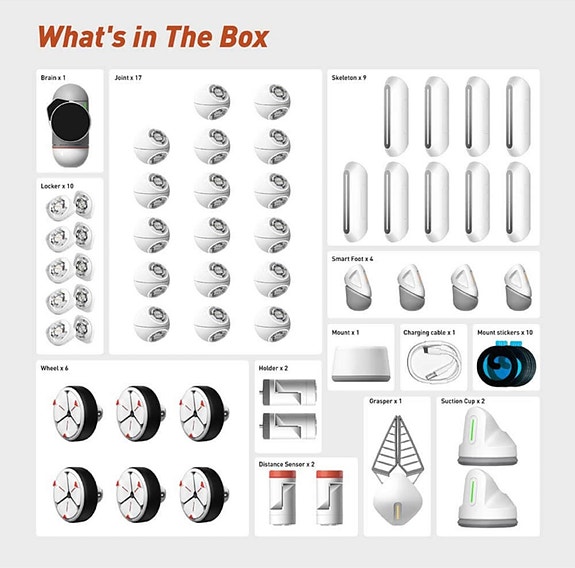 What's in The Box

Brain x 1

Joint x 17

Skeleton x 9

Locker x 10

Smart Foot x 4

Mount x 1

Charging cable x 1

Mount stickers x 10

Wheel x 6

Holder x 2

Grasper x 1

Suction Cup x 2

Distance Sensor x 2