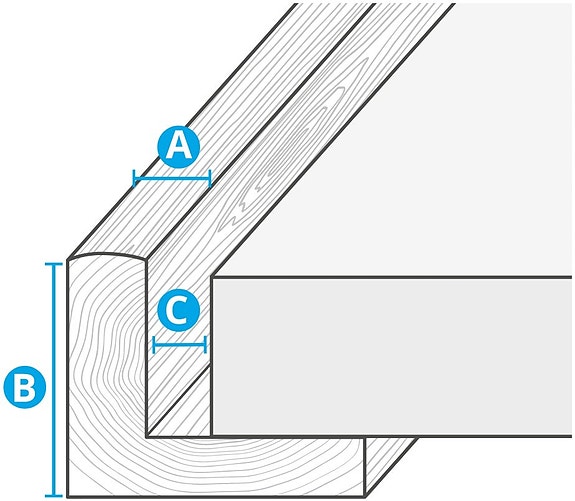 A
C
B