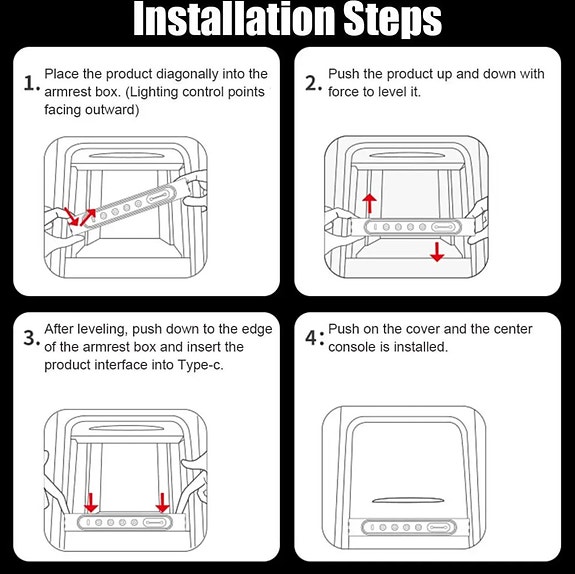 Installation Steps

1. Place the product diagonally into the armrest box. (Lighting control points facing outward)

2. Push the product up and down with force to level it.

3. After leveling, push down to the edge of the armrest box and insert the product interface into Type-c.

4: Push on the cover and the center console is installed.