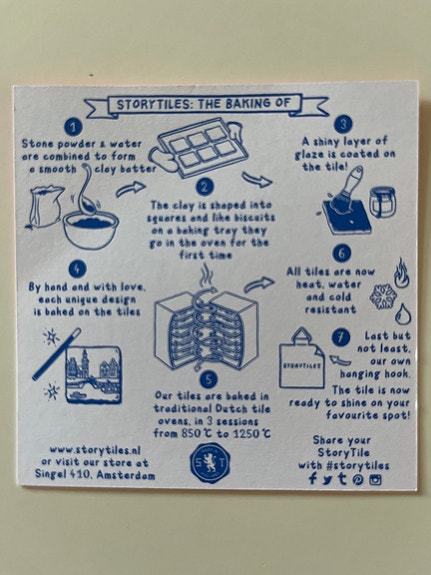 STORYTILES: THE BAKING OF

1
Stone powder & water are combined to form a smooth clay batter

2
The clay is shaped into squares and like biscuits on a baking tray they go in the oven for the first time

3
A shiny layer of glaze is coated on the tile!

4
By hand and with love, each unique design is baked on the tiles

5
Our tiles are baked in traditional Dutch tile ovens, in 3 sessions from 850 ℃ to 1250 ℃

6
All tiles are now heat, water and cold resistant

7
Last but not least, our own hanging hook.
The tile is now ready to shine on your favourite spot!

STORYTILES

www.storytiles.nl
or visit our store at
Singel 410, Amsterdam

S T

Share your StoryTile with #storytiles