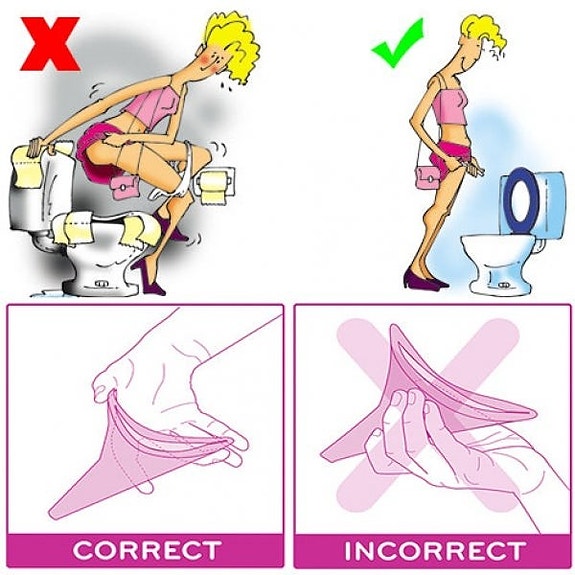 CORRECT

INCORRECT