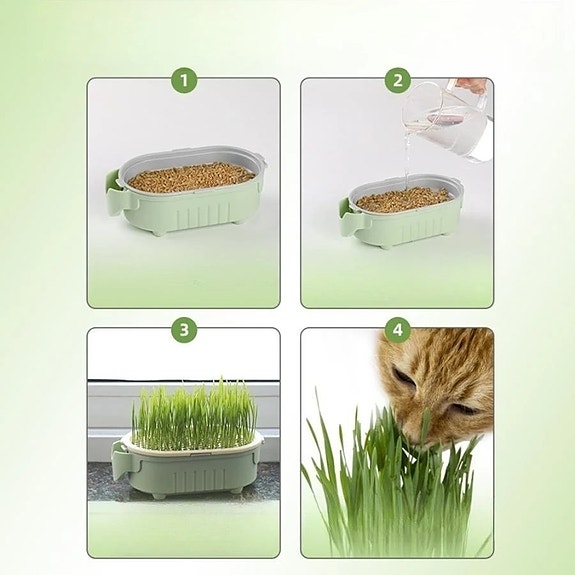 1

2

3

4