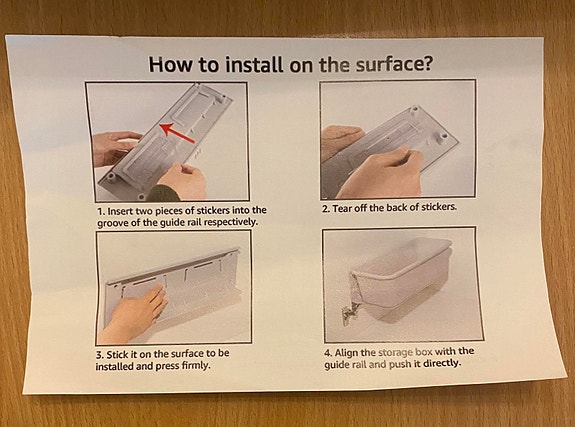 How to install on the surface?

1. Insert two pieces of stickers into the groove of the guide rail respectively.

2. Tear off the back of stickers.

3. Stick it on the surface to be installed and press firmly.

4. Align the storage box with the guide rail and push it directly.