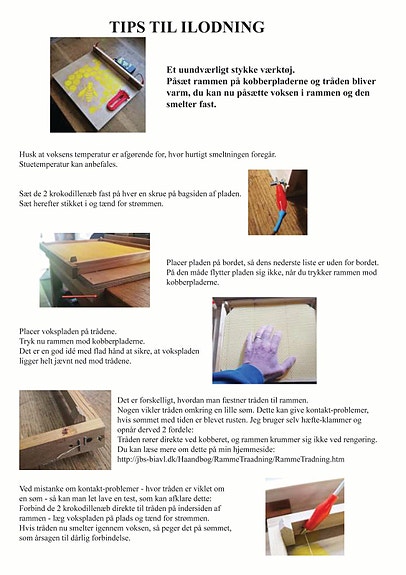 TIPS TIL ILODNING

Et uundværligt stykke værktøj.
Påsæt rammen på kobberpladerne og tråden bliver varm, du kan nu påsætte voksen i rammen og den smelter fast.

Husk at voksens temperatur er afgørende for, hvor hurtigt smeltningen foregår.
Stuetemperatur kan anbefales.

Sæt de 2 krokodillenæb fast på hver en skrue på bagsiden af pladen.
Sæt herefter stikket i og tænd for strømmen.

Placer pladen på bordet, så dens nederste liste er uden for bordet.
På den måde flytter pladen sig ikke, når du trykker rammen mod kobberpladerne.

Placer vokspladen på trådene.
Tryk nu rammen mod kobberpladerne.
Det er en god idé med flad hånd at sikre, at vokspladen ligger helt jævnt ned mod trådene.

Det er forskelligt, hvordan man fæstner tråden til rammen.
Nogen vikler tråden omkring en lille søm. Dette kan give kontakt-problemer, hvis sømmet med tiden er blevet rusten. Jeg bruger selv hæfte-klammer og opnår derved 2 fordele:
Tråden rører direkte ved kobberet, og rammen krummer sig ikke ved rengøring.
Du kan læse mere om dette på min hjemmeside:
http://jbs-biavl.dk/Haandbog/RammeTraadning/RammeTradning.htm

Ved mistanke om kontakt-problemer - hvor tråden er viklet om en søm - så kan man let lave en test, som kan afklare dette:
Forbind de 2 krokodillenæb direkte til tråden på indersiden af rammen - læg vokspladen på plads og tænd for strømmen.
Hvis tråden nu smelter igennem voksen, så peger det på sømmet, som årsagen til dårlig forbindelse.