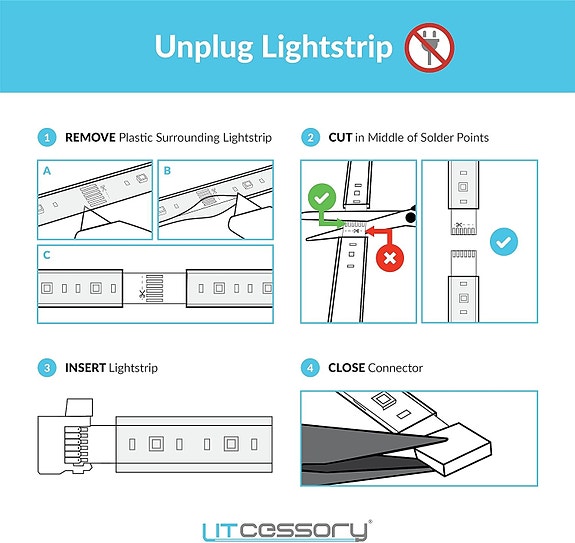 Unplug Lightstrip

1 REMOVE Plastic Surrounding Lightstrip

A

B

C

2 CUT in Middle of Solder Points

3 INSERT Lightstrip

4 CLOSE Connector

LITcessory®