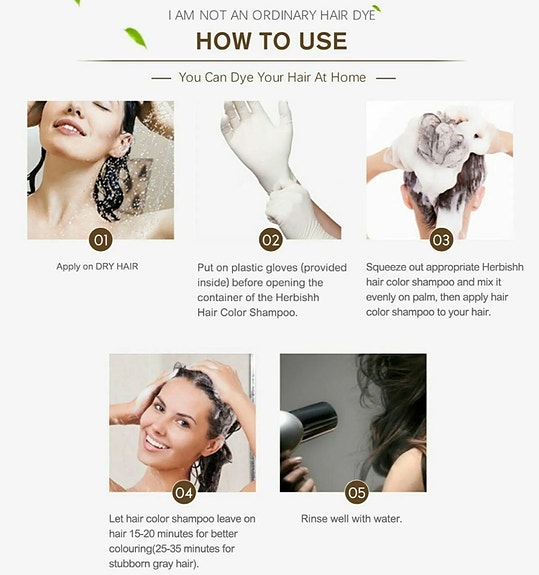 I AM NOT AN ORDINARY HAIR DYE

HOW TO USE

— You Can Dye Your Hair At Home —

01

Apply on DRY HAIR

02

Put on plastic gloves (provided inside) before opening the container of the Herbishh Hair Color Shampoo.

03

Squeeze out appropriate Herbishh hair color shampoo and mix it evenly on palm, then apply hair color shampoo to your hair.

04

Let hair color shampoo leave on hair 15-20 minutes for better colouring(25-35 minutes for stubborn gray hair).

05

Rinse well with water.