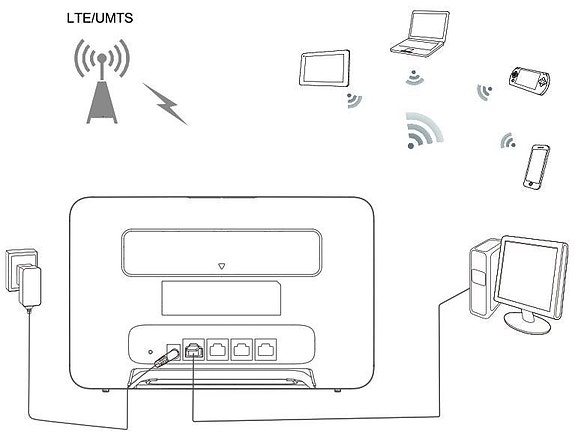 LTE/UMTS