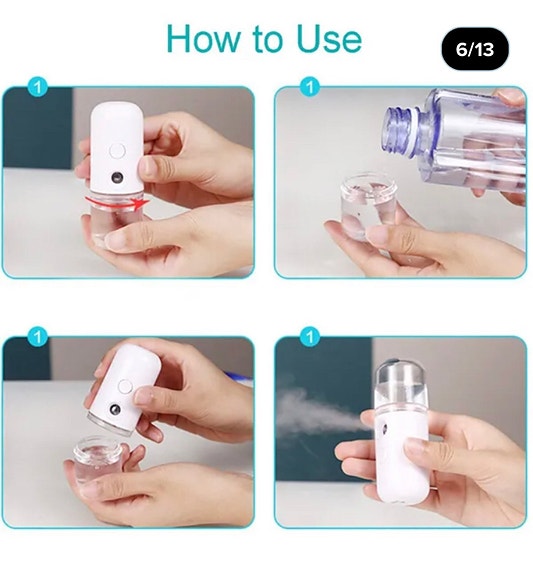 How to Use

6/13

1

1

1

1