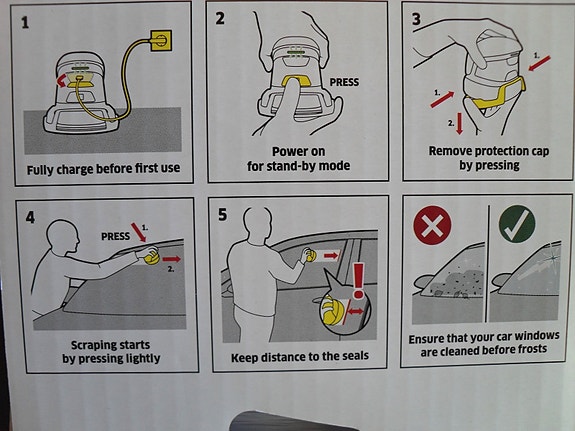 1

Fully charge before first use

2

PRESS

Power on
for stand-by mode

3

1.

1.

2.

Remove protection cap
by pressing

4

PRESS

1.

2.

Scraping starts
by pressing lightly

5

Keep distance to the seals

Ensure that your car windows
are cleaned before frosts