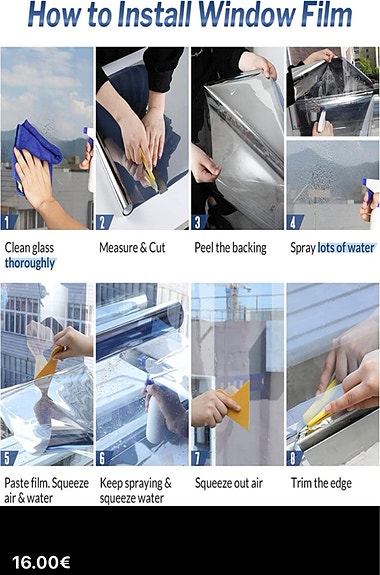 How to Install Window Film

1
Clean glass thoroughly

2
Measure & Cut

3
Peel the backing

4
Spray lots of water

5
Paste film. Squeeze air & water

6
Keep spraying & squeeze water

7
Squeeze out air

8
Trim the edge

16.00€