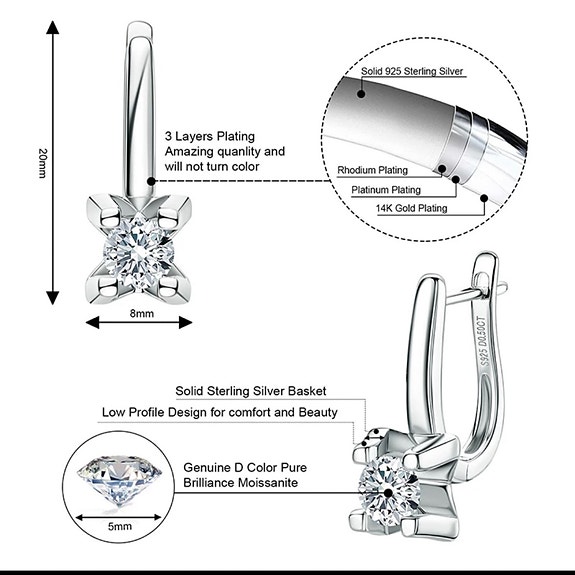 20mm

3 Layers Plating
Amazing quanlity and will not turn color

Solid 925 Sterling Silver

Rhodium Plating

Platinum Plating

14K Gold Plating

8mm

S925 D0.50CT

Solid Sterling Silver Basket

Low Profile Design for comfort and Beauty

Genuine D Color Pure Brilliance Moissanite

5mm