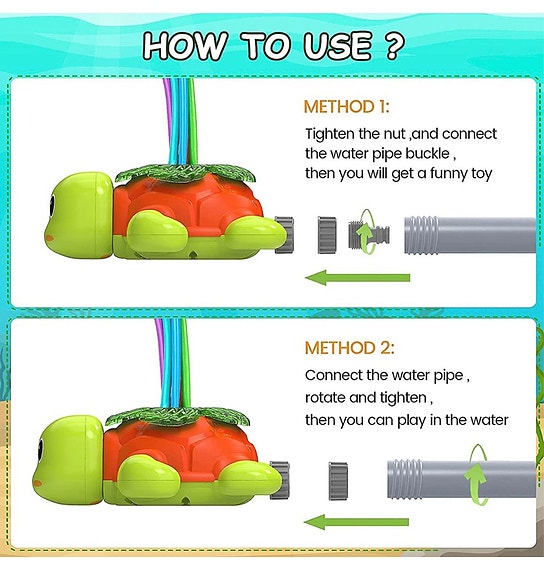 HOW TO USE ?

METHOD 1:

Tighten the nut ,and connect the water pipe buckle , then you will get a funny toy

METHOD 2:

Connect the water pipe , rotate and tighten , then you can play in the water