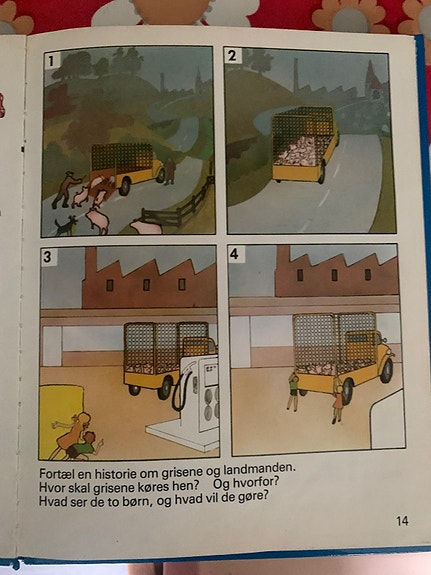 1

2

3

4

Fortæl en historie om grisene og landmanden.
Hvor skal grisene køres hen? Og hvorfor?
Hvad ser de to børn, og hvad vil de gøre?

14