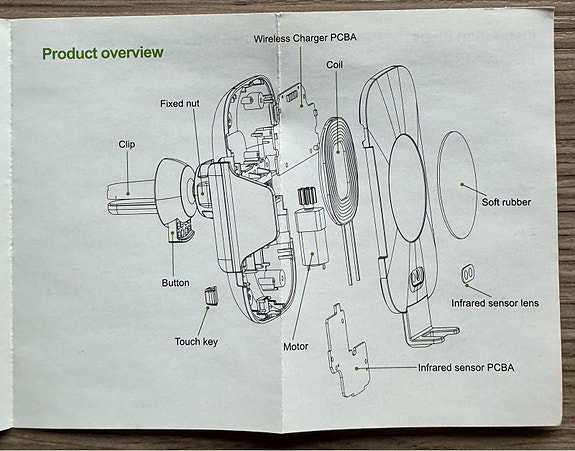 Product overview

Wireless Charger PCBA

Coil

Fixed nut

Clip

Soft rubber

Button

Infrared sensor lens

Touch key

Motor

Infrared sensor PCBA