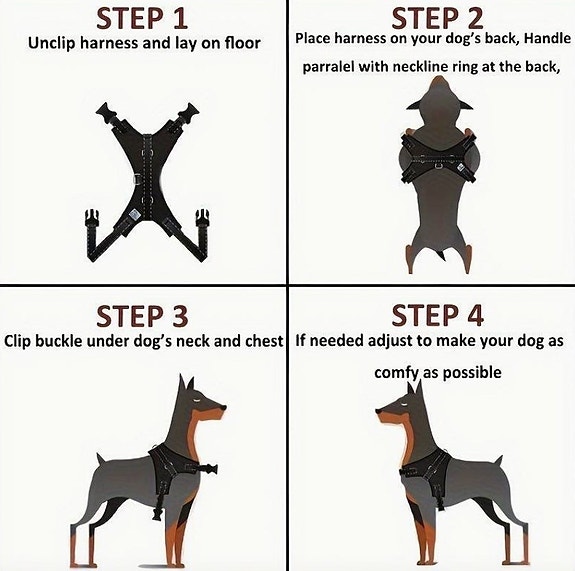 STEP 1
Unclip harness and lay on floor

STEP 2
Place harness on your dog's back, Handle parralel with neckline ring at the back,

STEP 3
Clip buckle under dog's neck and chest

STEP 4
If needed adjust to make your dog as comfy as possible