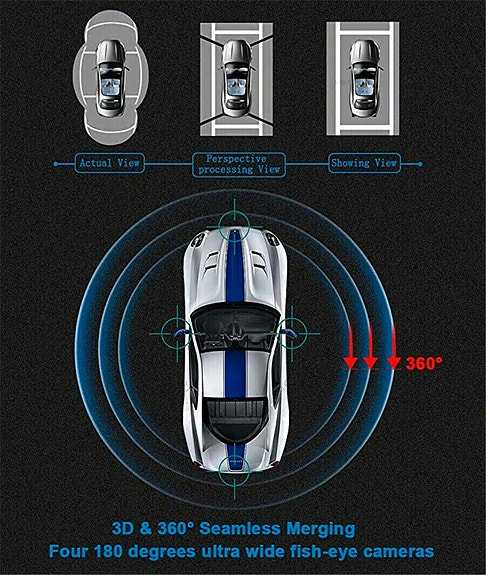 Actual View

Perspective processing View

Showing View

360°

3D & 360° Seamless Merging
Four 180 degrees ultra wide fish-eye cameras