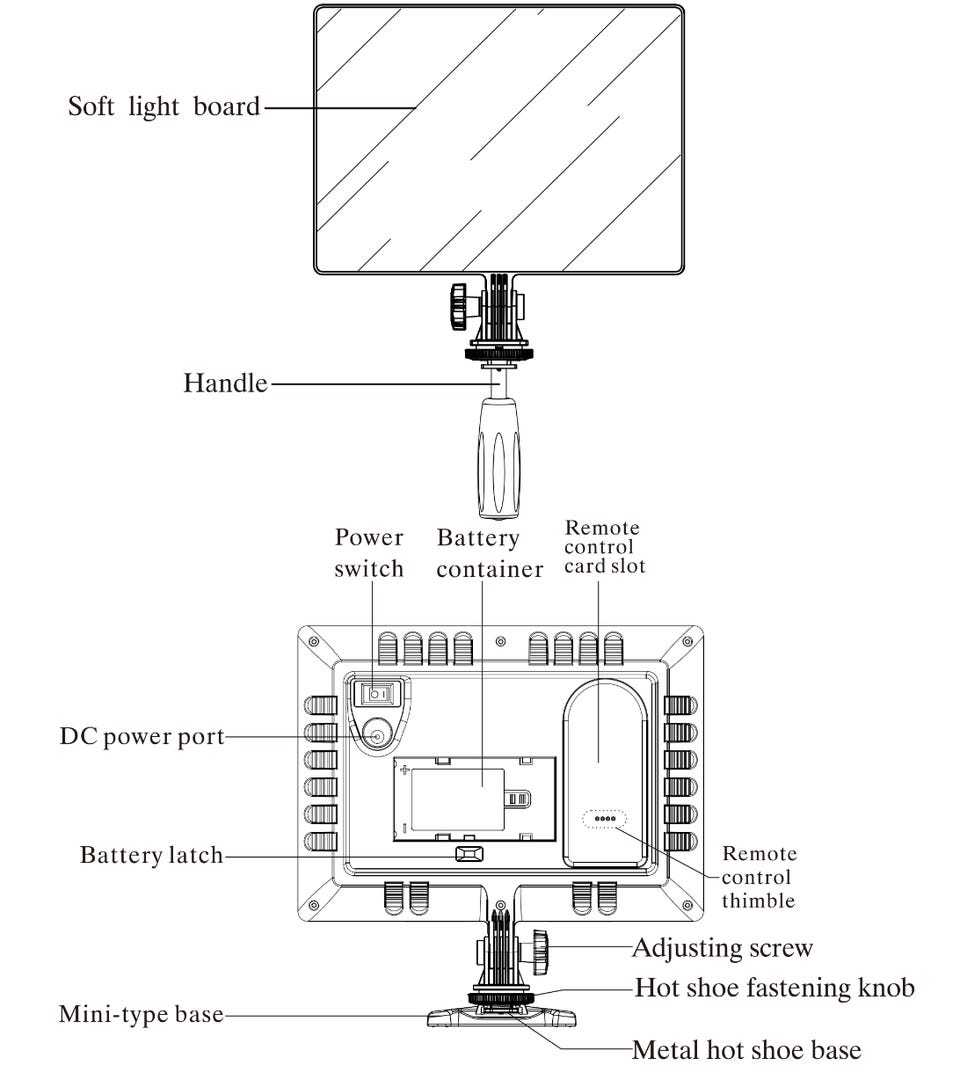 Soft light board

Handle

Power switch

Battery container

Remote control card slot

DC power port

Battery latch

Remote control thimble

Adjusting screw

Hot shoe fastening knob

Mini-type base

Metal hot shoe base