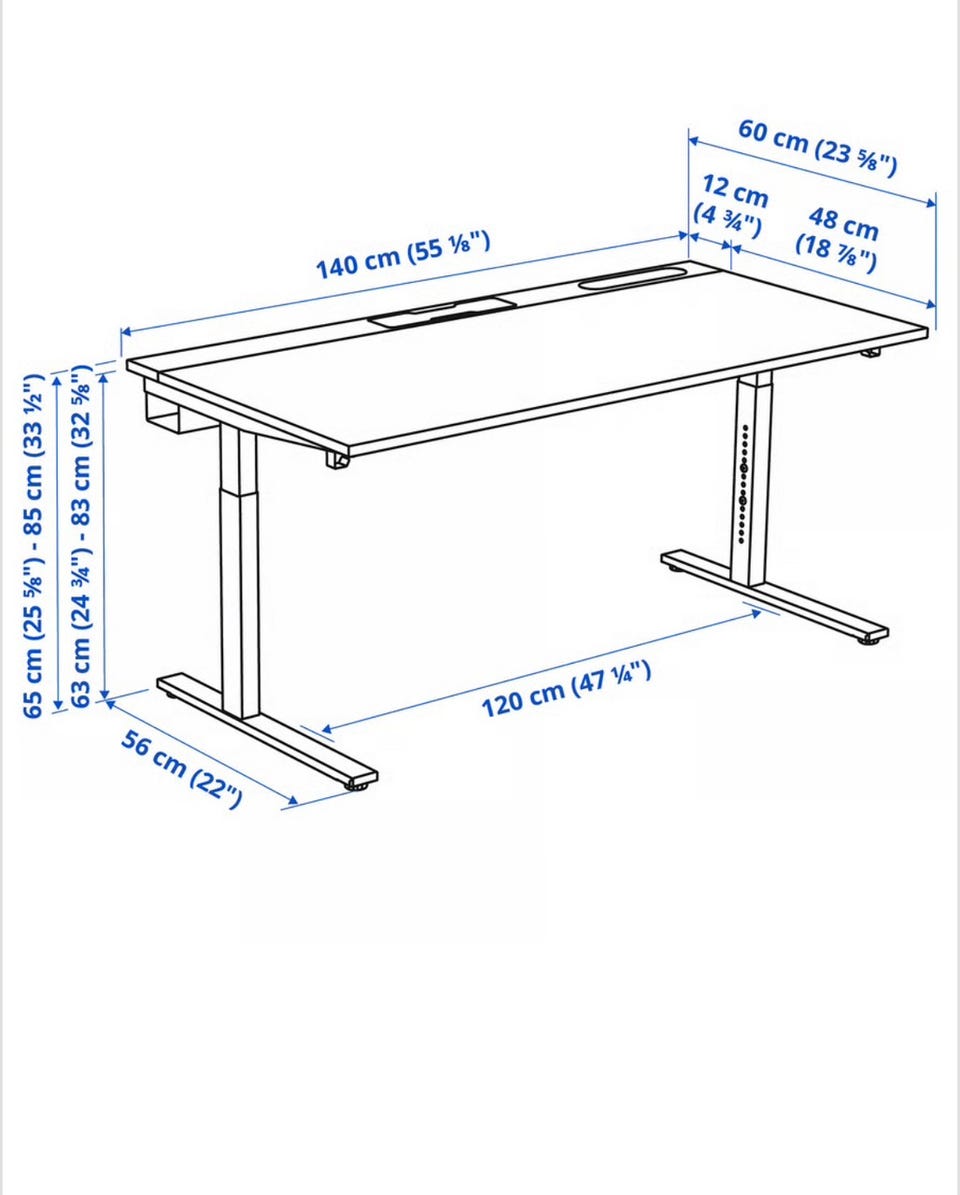 60 cm (23 ⅝")

12 cm (4 ¾")

48 cm (18 ⅞")

140 cm (55 ⅛")

65 cm (25 ⅝") - 85 cm (33 ½")

63 cm (24 ¾") - 83 cm (32 ⅝")

120 cm (47 ¼")

56 cm (22")