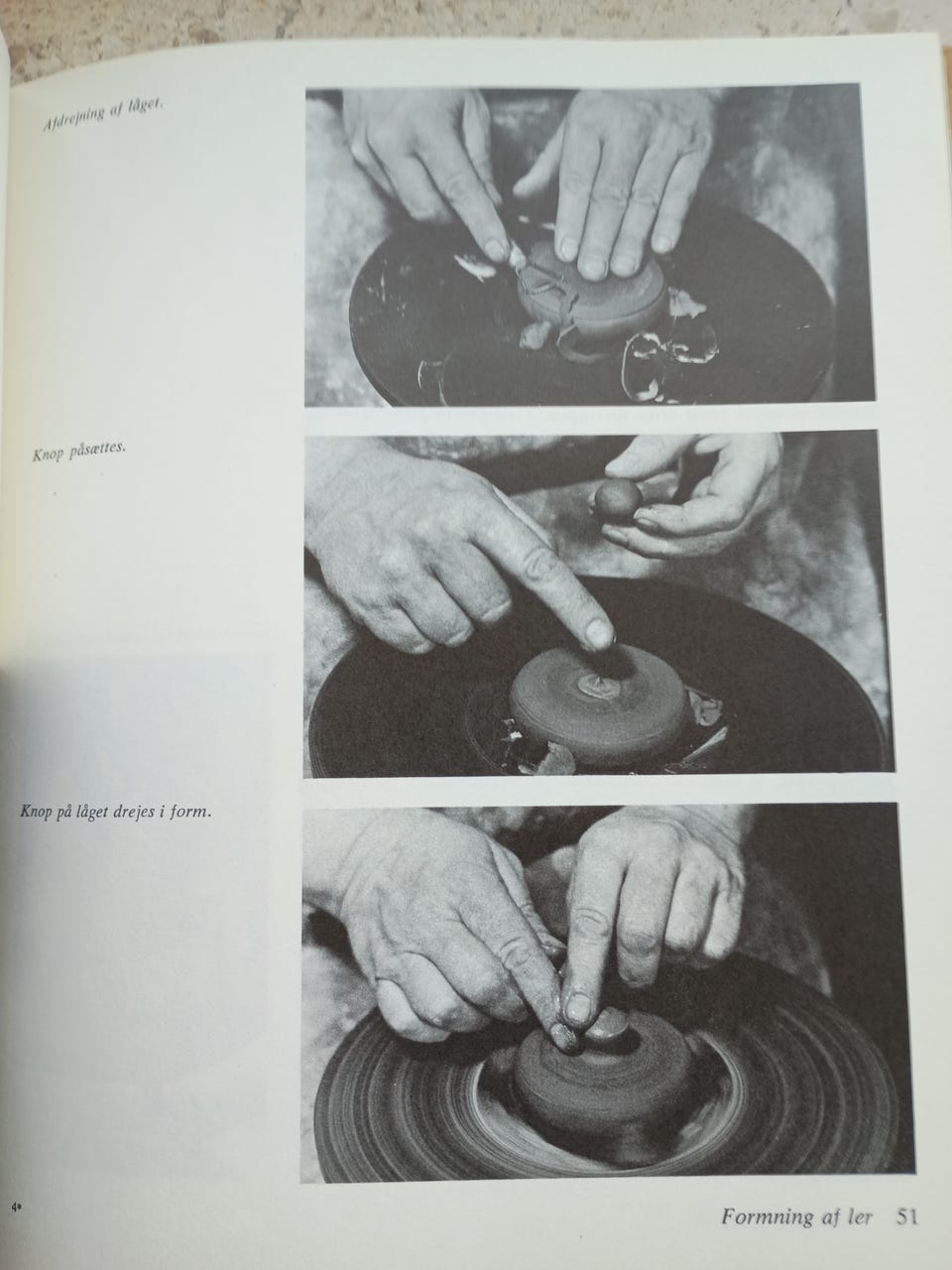 Afdrejning af låget.

Knop påsættes.

Knop på låget drejes i form.

4*

Formning af ler 51