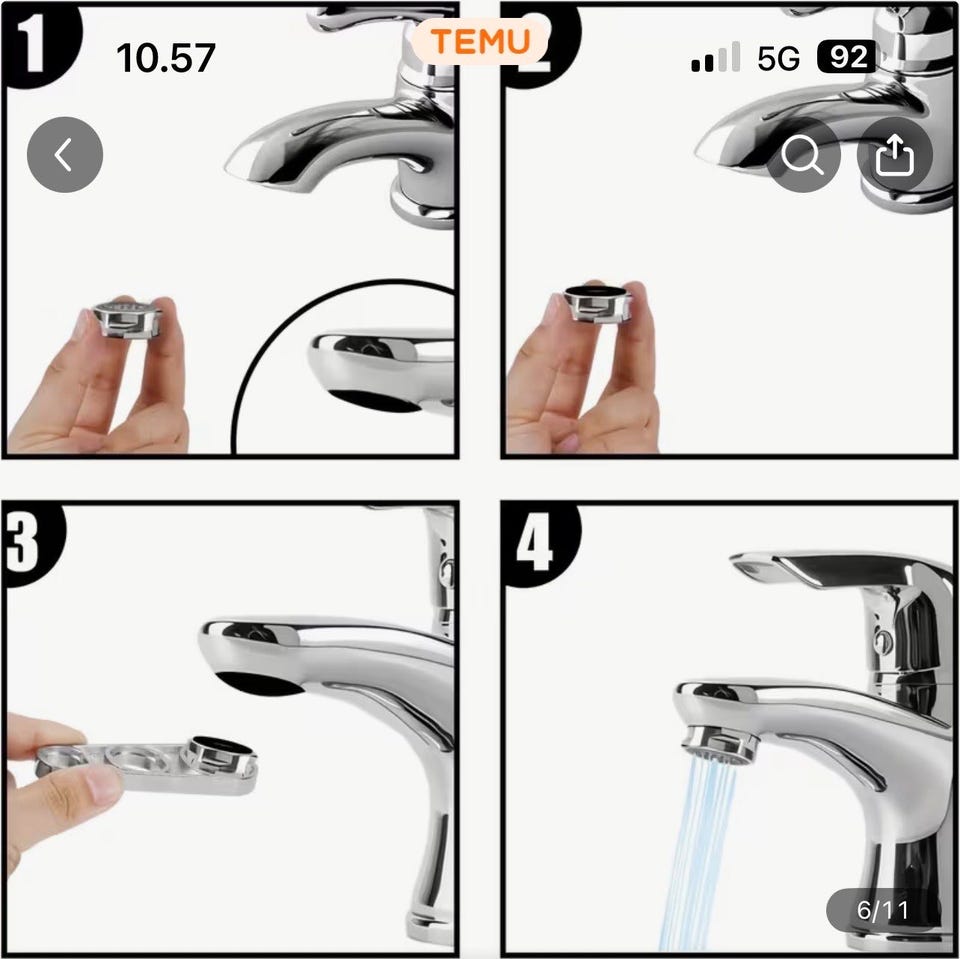 1

10.57

TEMU

2

5G 92

3

4

6/11