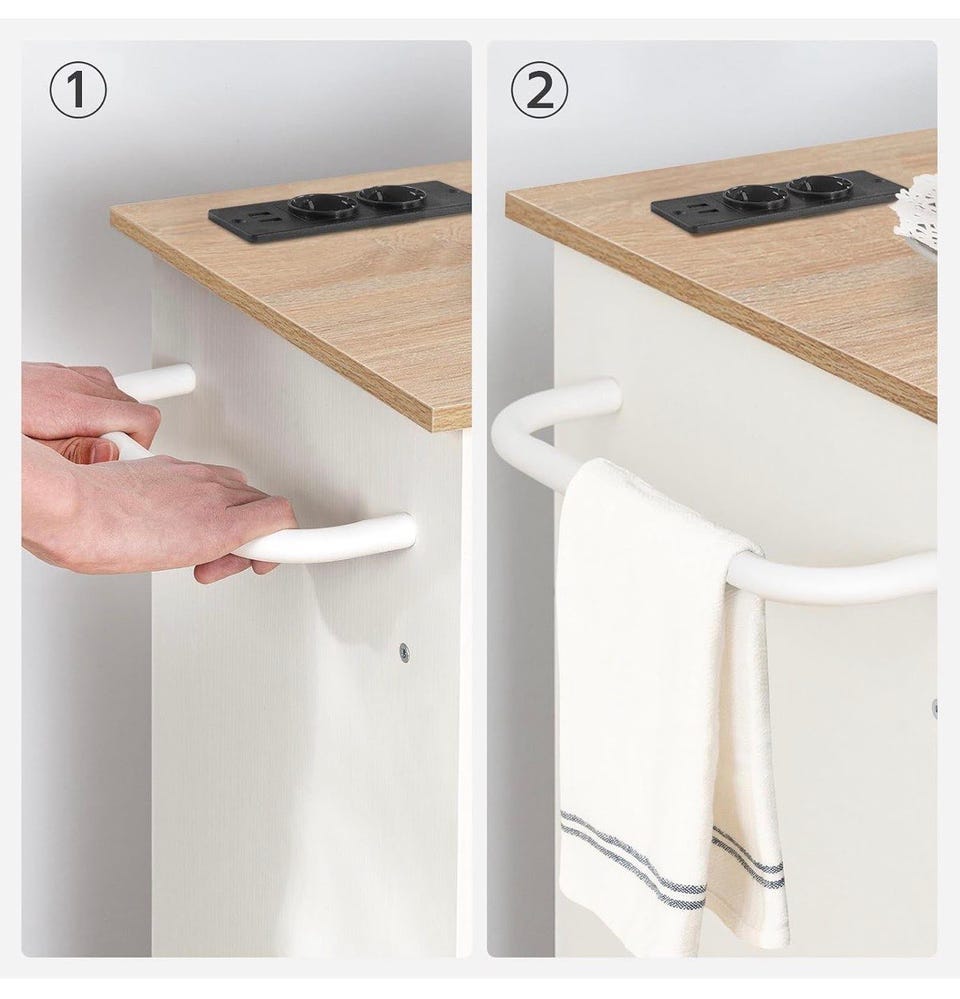 ①

②