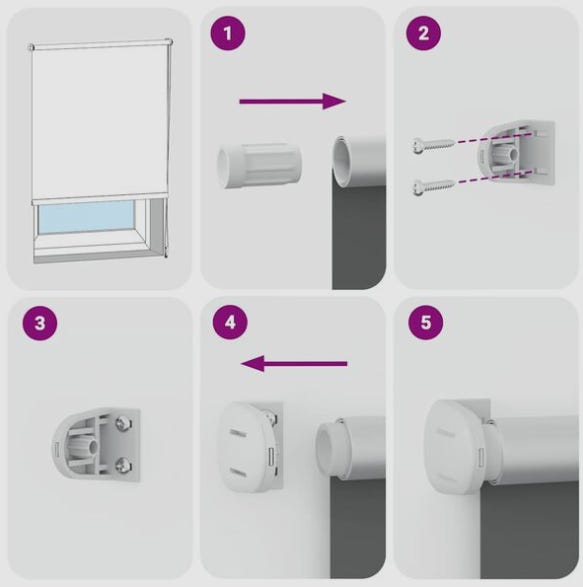 1

2

3

4

5