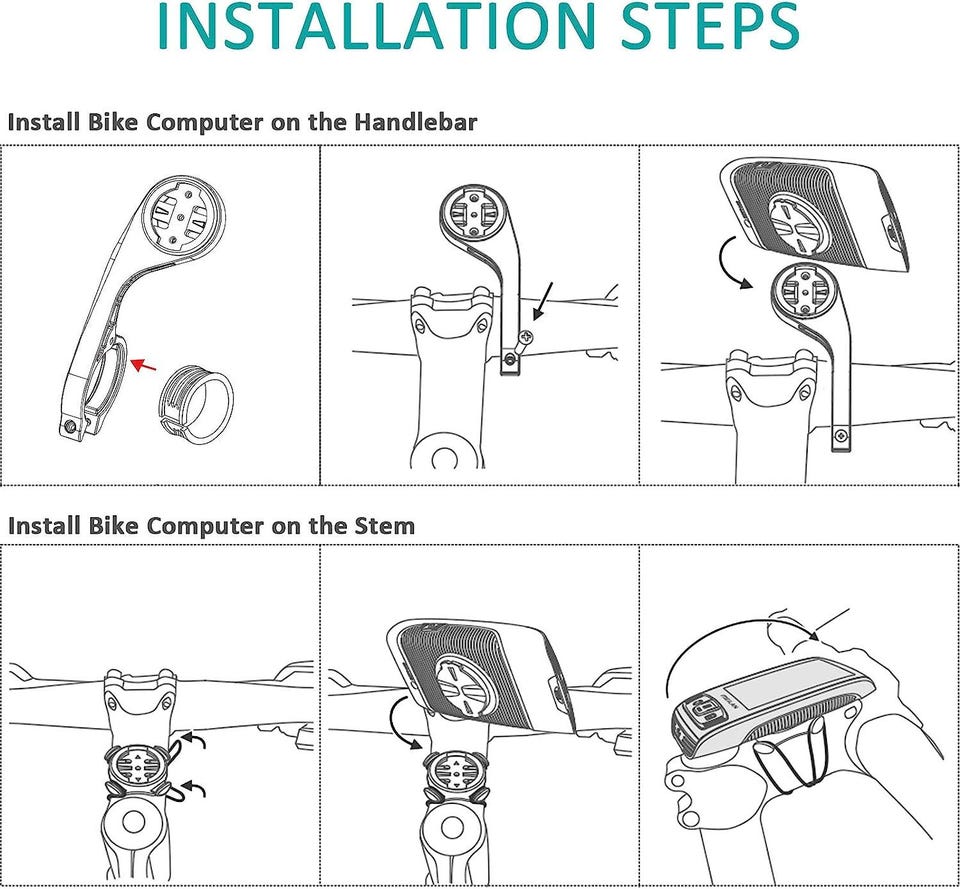 INSTALLATION STEPS

Install Bike Computer on the Handlebar

Install Bike Computer on the Stem