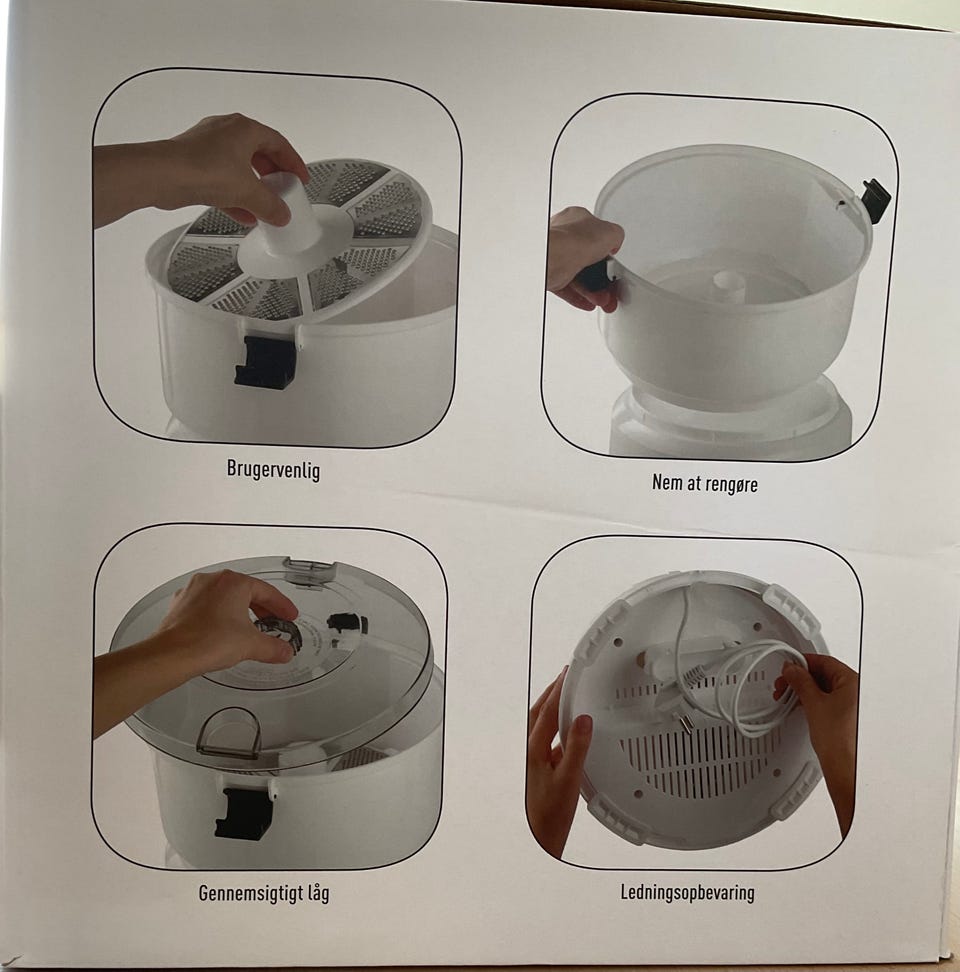 Brugervenlig

Nem at rengøre

Gennemsigtigt låg

Ledningsopbevaring