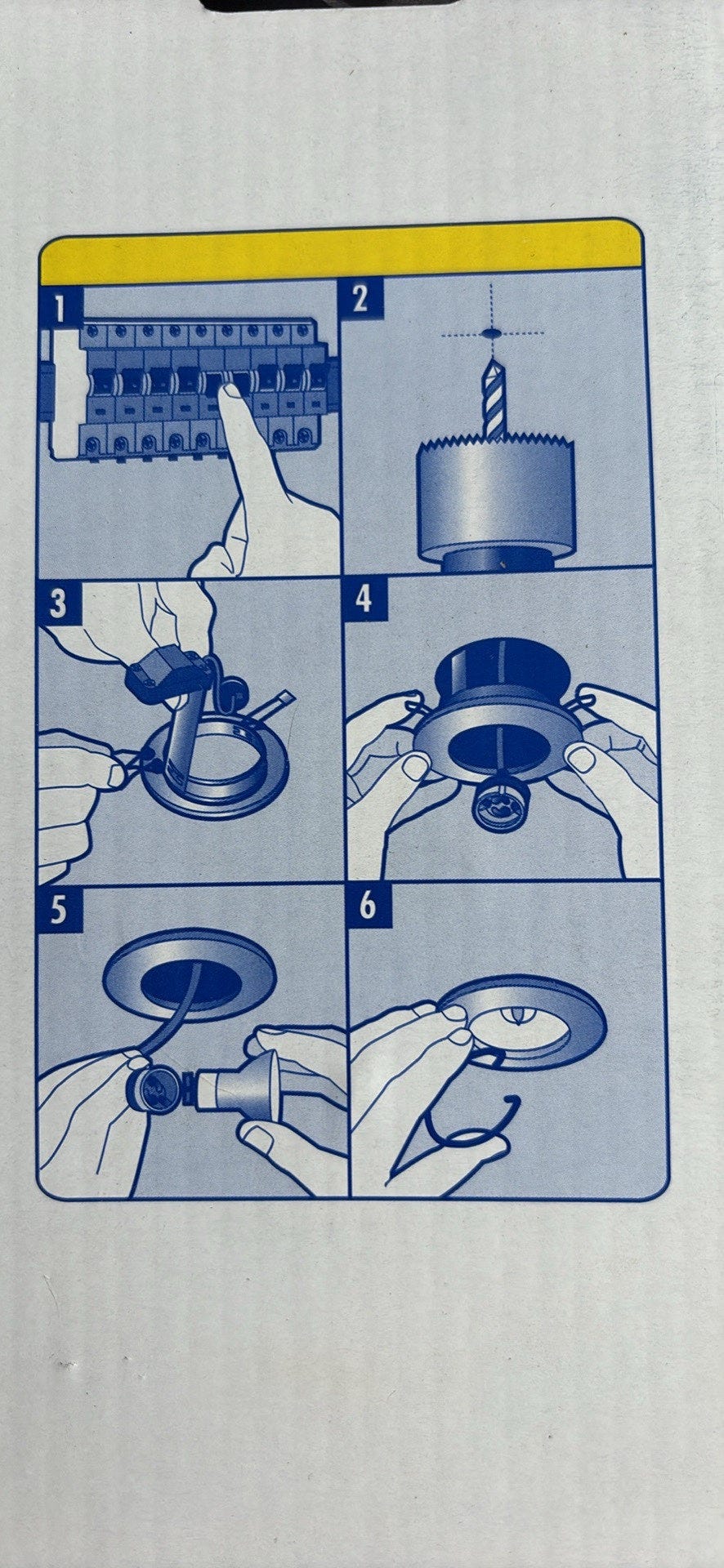 1
2
3
4
5
6