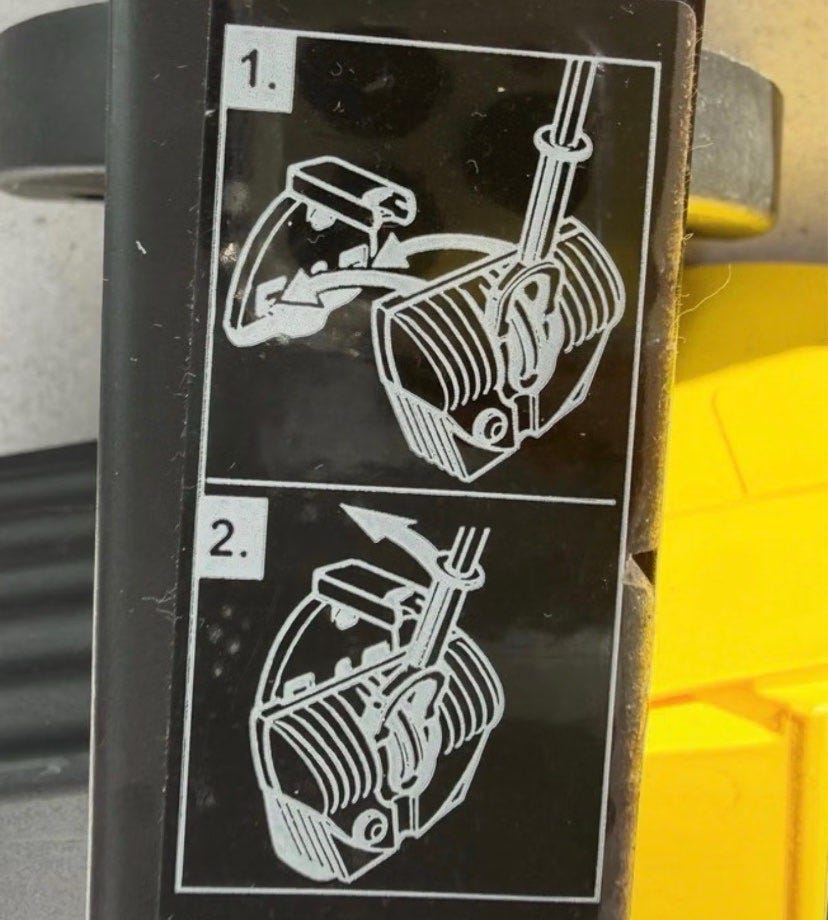 1.

2.