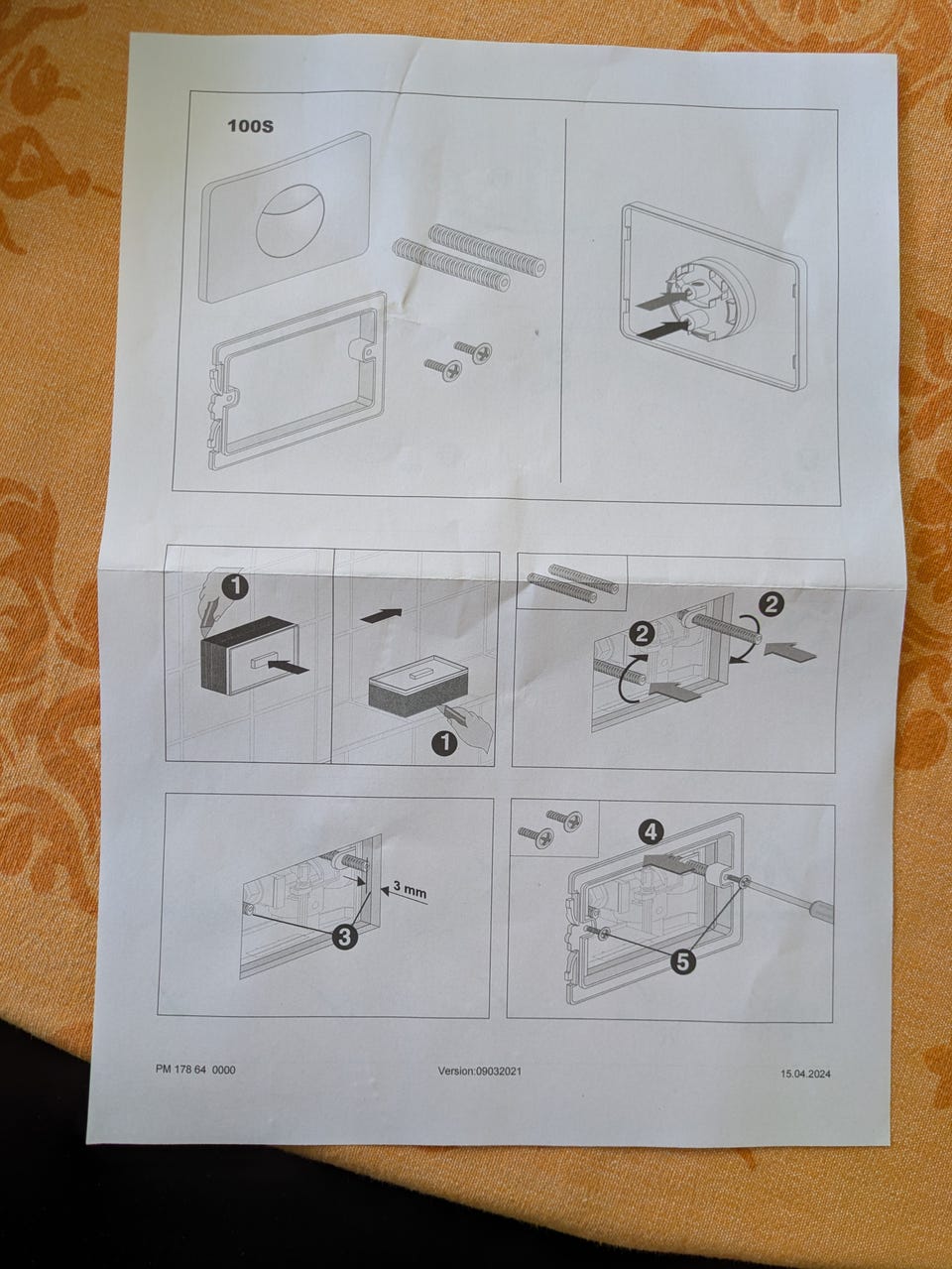 100S

1

1

2

2

3 mm

3

4

5

PM 178 64 0000

Version:09032021

15.04.2024