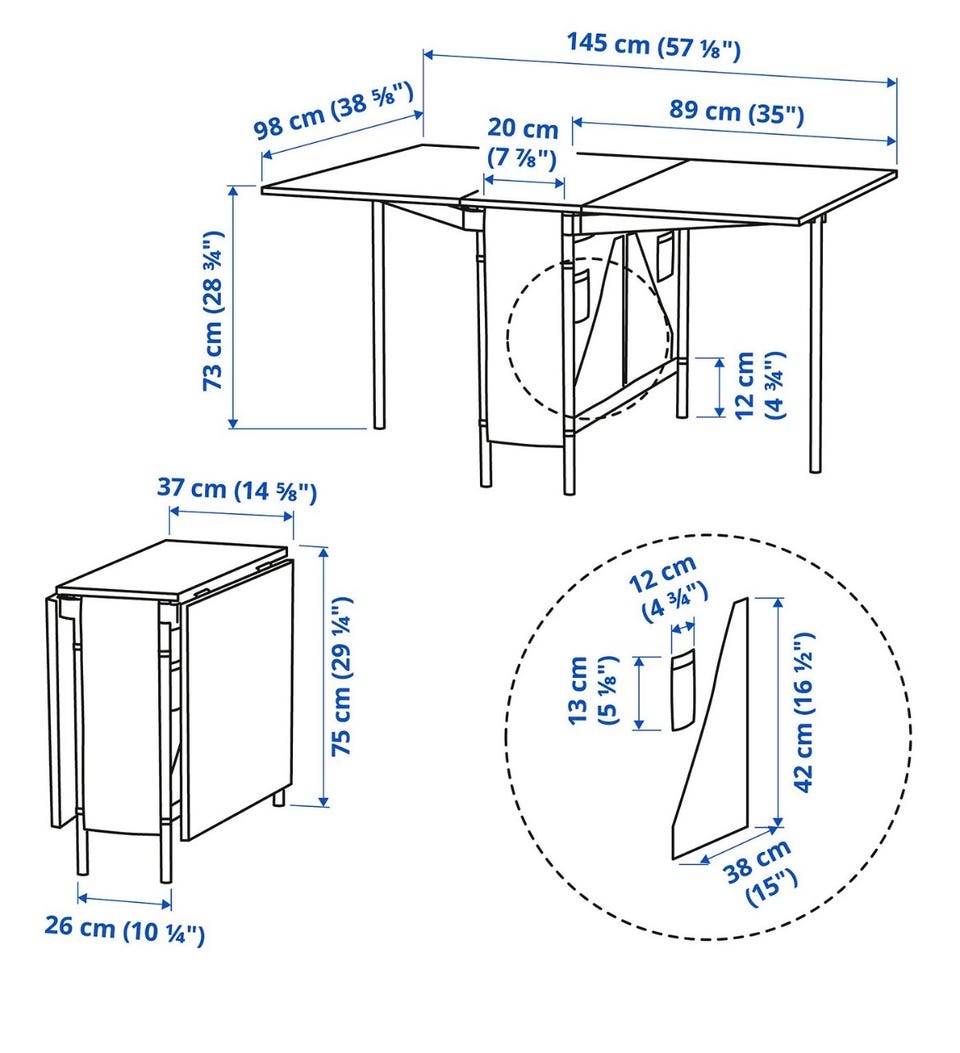 145 cm (57 ⅛")
98 cm (38 ⅝")
20 cm (7 ⅞")
89 cm (35")
73 cm (28 ¾")
12 cm (4 ¾")
37 cm (14 ⅝")
75 cm (29 ¼")
26 cm (10 ¼")
12 cm (4 ¾")
13 cm (5 ⅛")
42 cm (16 ½")
38 cm (15")