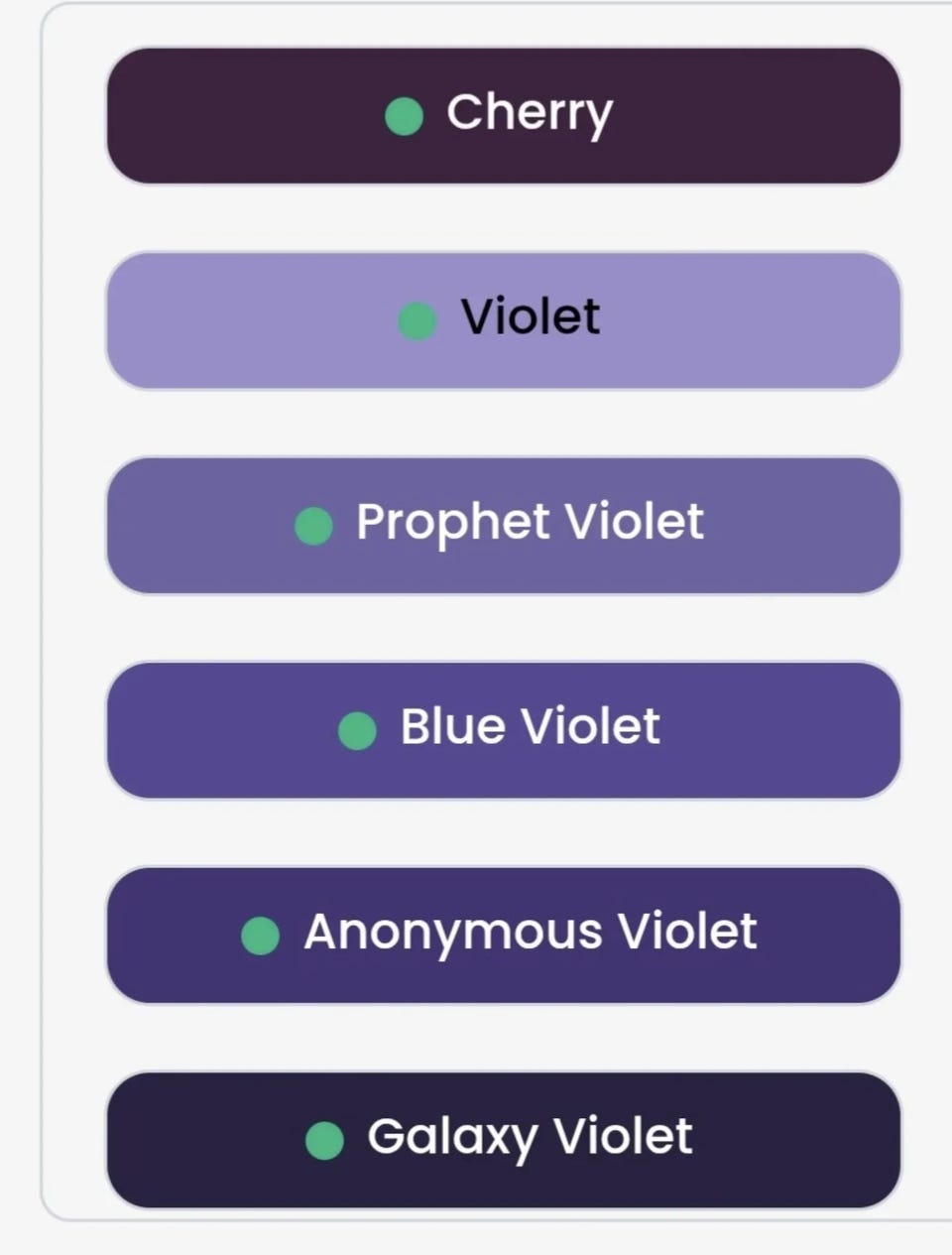 Cherry

Violet

Prophet Violet

Blue Violet

Anonymous Violet

Galaxy Violet