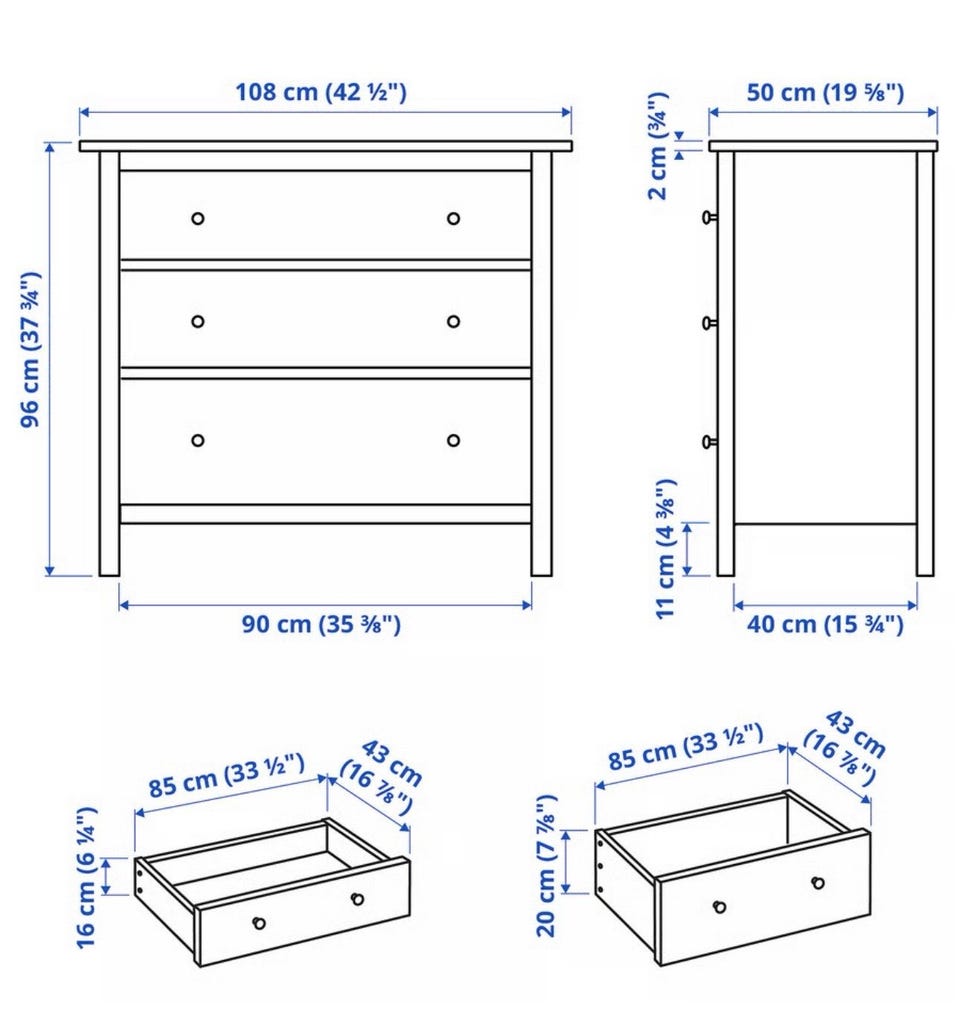 108 cm (42 ½")

96 cm (37 ¾")

90 cm (35 ⅜")

50 cm (19 ⅝")

2 cm (¾")

11 cm (4 ⅜")

40 cm (15 ¾")

85 cm (33 ½")

43 cm (16 ⅞")

16 cm (6 ¼")

85 cm (33 ½")

43 cm (16 ⅞")

20 cm (7 ⅞")