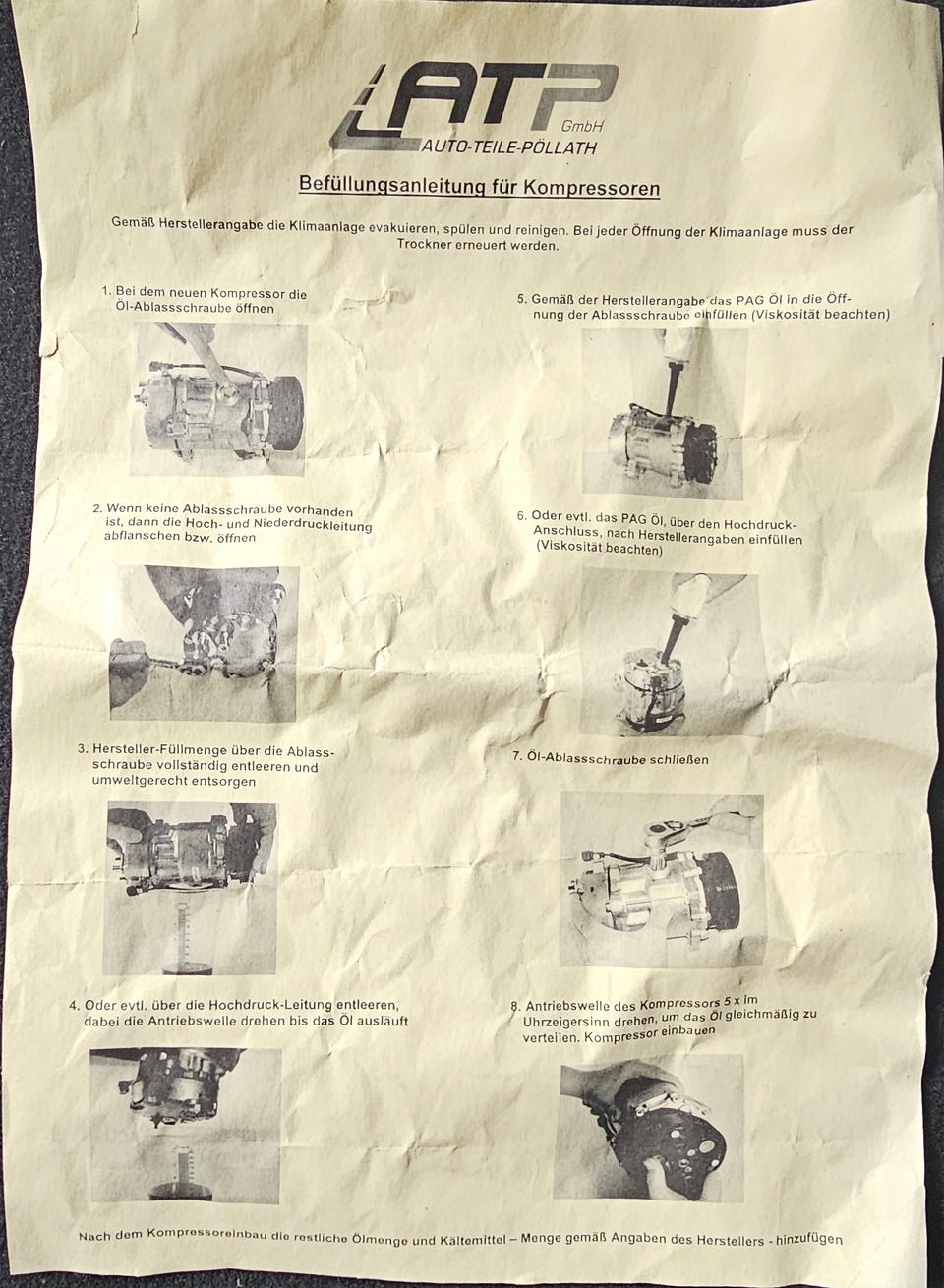 ATP GmbH
AUTO-TEILE-PÖLLATH

Befüllungsanleitung für Kompressoren

Gemäß Herstellerangabe die Klimaanlage evakuieren, spülen und reinigen. Bei jeder Öffnung der Klimaanlage muss der Trockner erneuert werden.

1. Bei dem neuen Kompressor die Öl-Ablassschraube öffnen

2. Wenn keine Ablassschraube vorhanden ist, dann die Hoch- und Niederdruckleitung abflanschen bzw. öffnen

3. Hersteller-Füllmenge über die Ablassschraube vollständig entleeren und umweltgerecht entsorgen

4. Oder evtl. über die Hochdruck-Leitung entleeren, dabei die Antriebswelle drehen bis das Öl ausläuft

5. Gemäß der Herstellerangabe das PAG Öl in die Öffnung der Ablassschraube einfüllen (Viskosität beachten)

6. Oder evtl. das PAG Öl, über den Hochdruck-Anschluss, nach Herstellerangaben einfüllen (Viskosität beachten)

7. Öl-Ablassschraube schließen

8. Antriebswelle des Kompressors 5 x im Uhrzeigersinn drehen, um das Öl gleichmäßig zu verteilen. Kompressor einbauen

Nach dem Kompressoreinbau die restliche Ölmenge und Kältemittel – Menge gemäß Angaben des Herstellers - hinzufügen