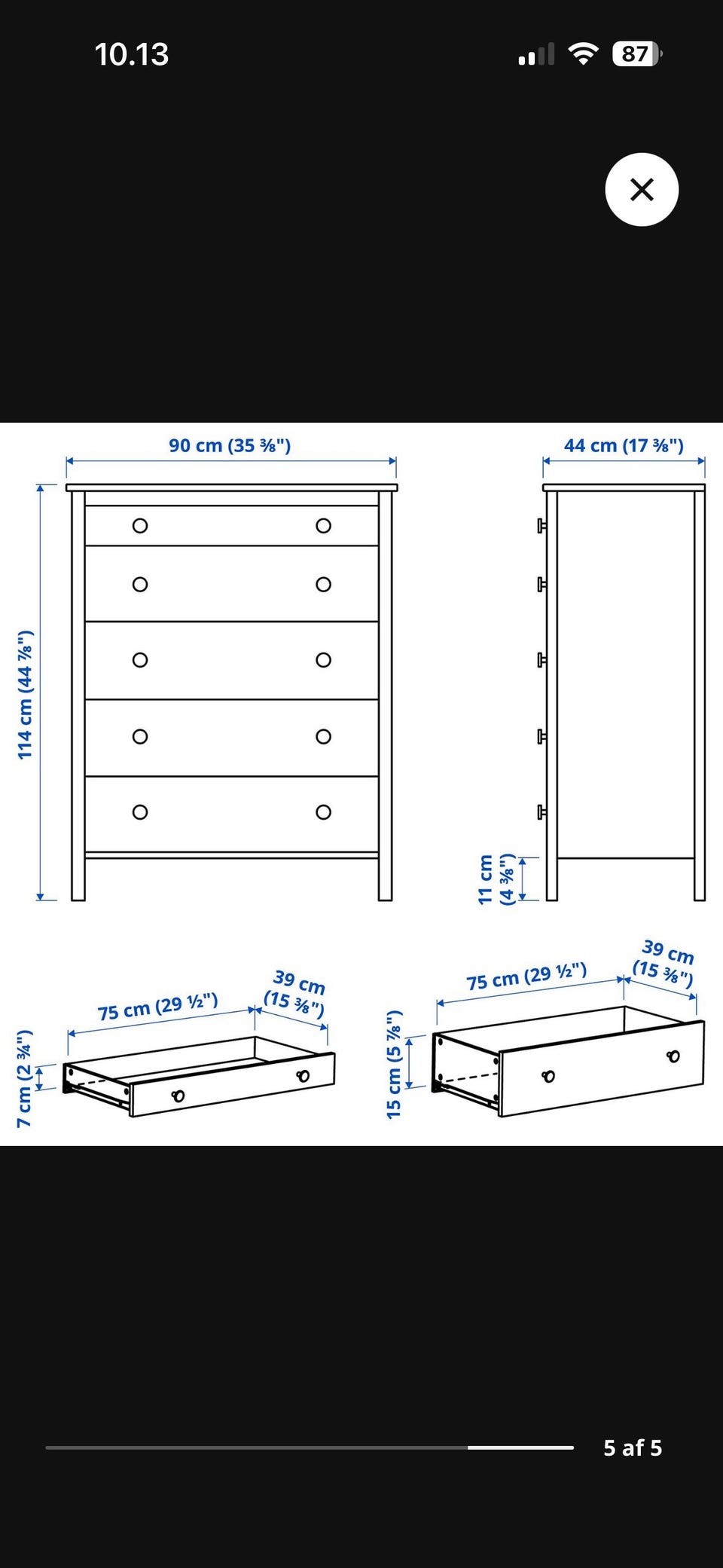 10.13

87

90 cm (35 ⅜")

44 cm (17 ⅜")

114 cm (44 ⅞")

11 cm (4 ⅜")

75 cm (29 ½")

39 cm (15 ⅜")

7 cm (2 ¾")

75 cm (29 ½")

39 cm (15 ⅜")

15 cm (5 ⅞")

5 af 5