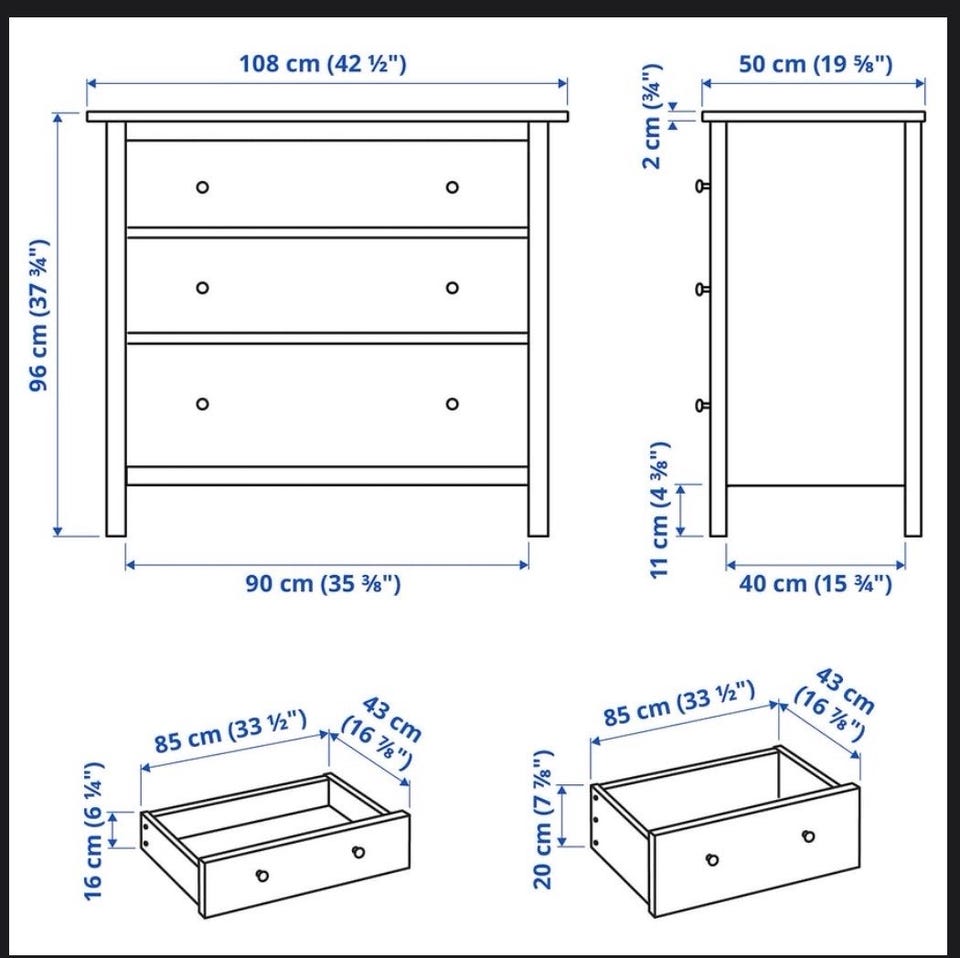 108 cm (42 ½")

96 cm (37 ¾")

90 cm (35 ⅜")

50 cm (19 ⅝")

2 cm (¾")

11 cm (4 ⅜")

40 cm (15 ¾")

85 cm (33 ½")

43 cm (16 ⅞")

16 cm (6 ¼")

85 cm (33 ½")

43 cm (16 ⅞")

20 cm (7 ⅞")