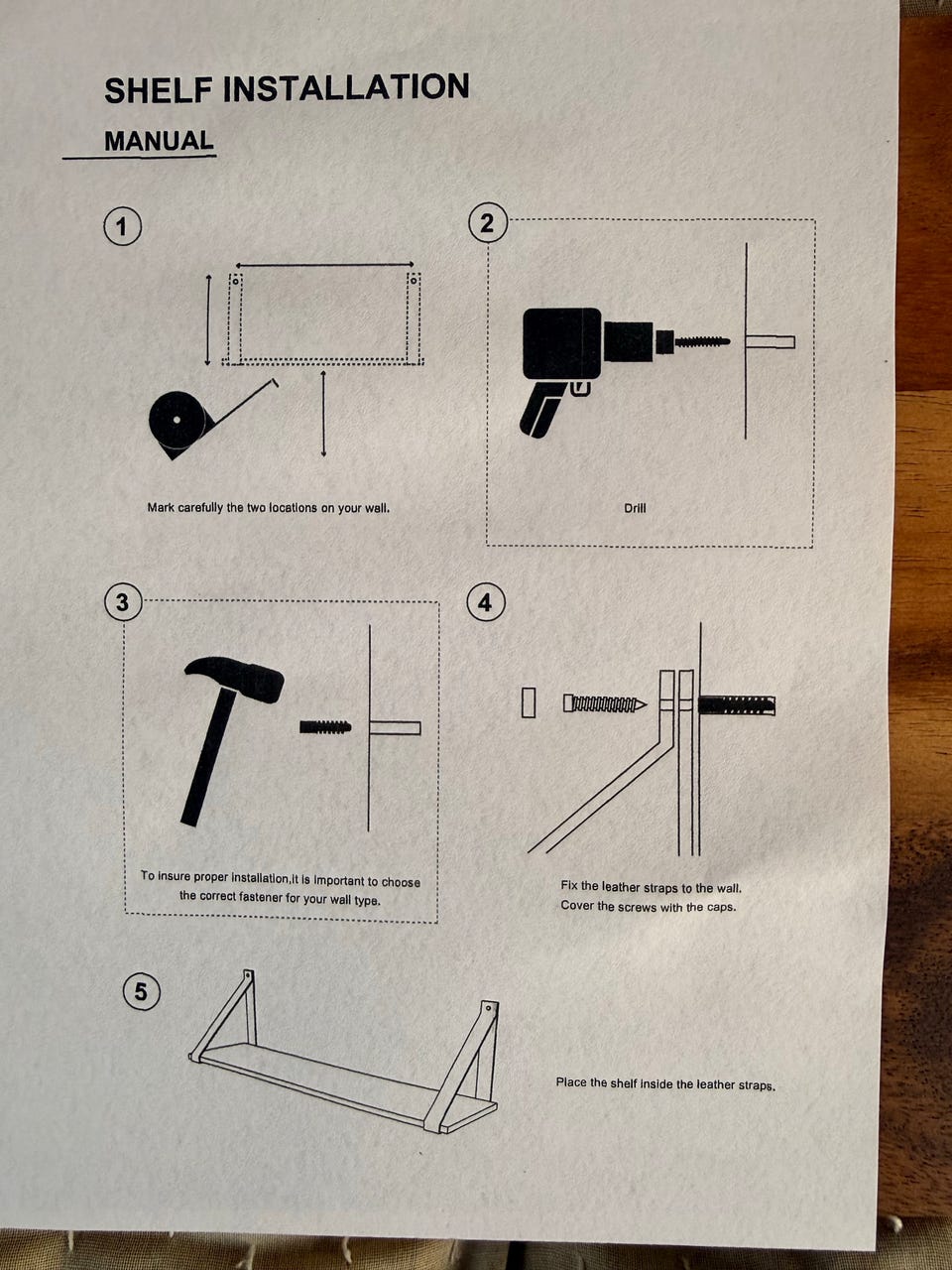 SHELF INSTALLATION

MANUAL

1

Mark carefully the two locations on your wall.

2

Drill

3

To insure proper installation,it is important to choose the correct fastener for your wall type.

4

Fix the leather straps to the wall. Cover the screws with the caps.

5

Place the shelf inside the leather straps.