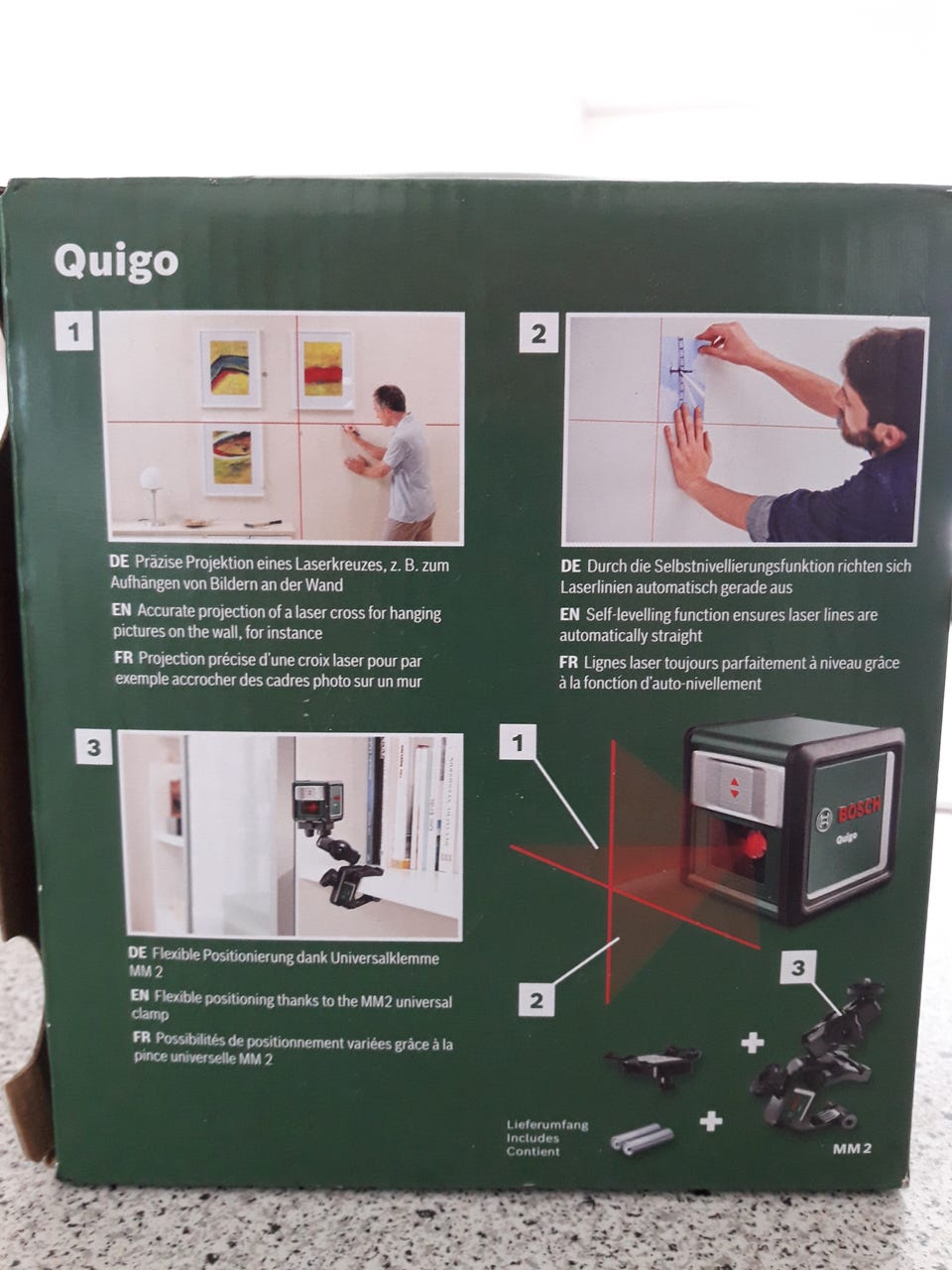 Quigo

1

DE Präzise Projektion eines Laserkreuzes, z. B. zum Aufhängen von Bildern an der Wand

EN Accurate projection of a laser cross for hanging pictures on the wall, for instance

FR Projection précise d'une croix laser pour par exemple accrocher des cadres photo sur un mur

2

DE Durch die Selbstnivellierungsfunktion richten sich Laserlinien automatisch gerade aus

EN Self-levelling function ensures laser lines are automatically straight

FR Lignes laser toujours parfaitement à niveau grâce à la fonction d'auto-nivellement

3

DE Flexible Positionierung dank Universalklemme MM 2

EN Flexible positioning thanks to the MM2 universal clamp

FR Possibilités de positionnement variées grâce à la pince universelle MM 2

1

2

3

BOSCH

Quigo

Lieferumfang
Includes
Contient

MM 2