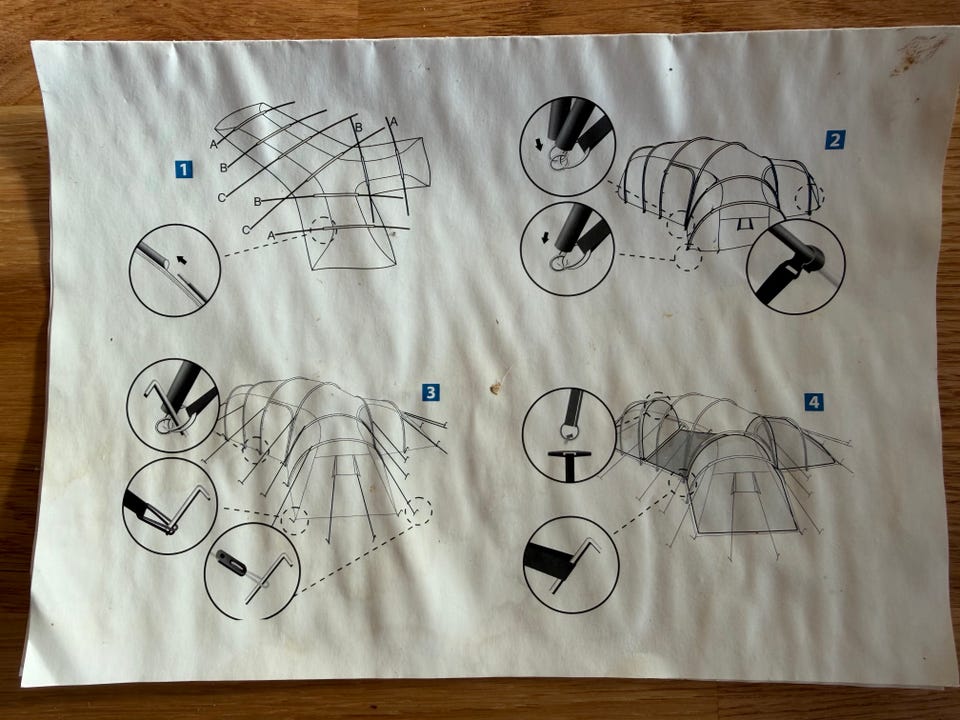 1

A
B
C
B
C
A
B
A

2

3

4