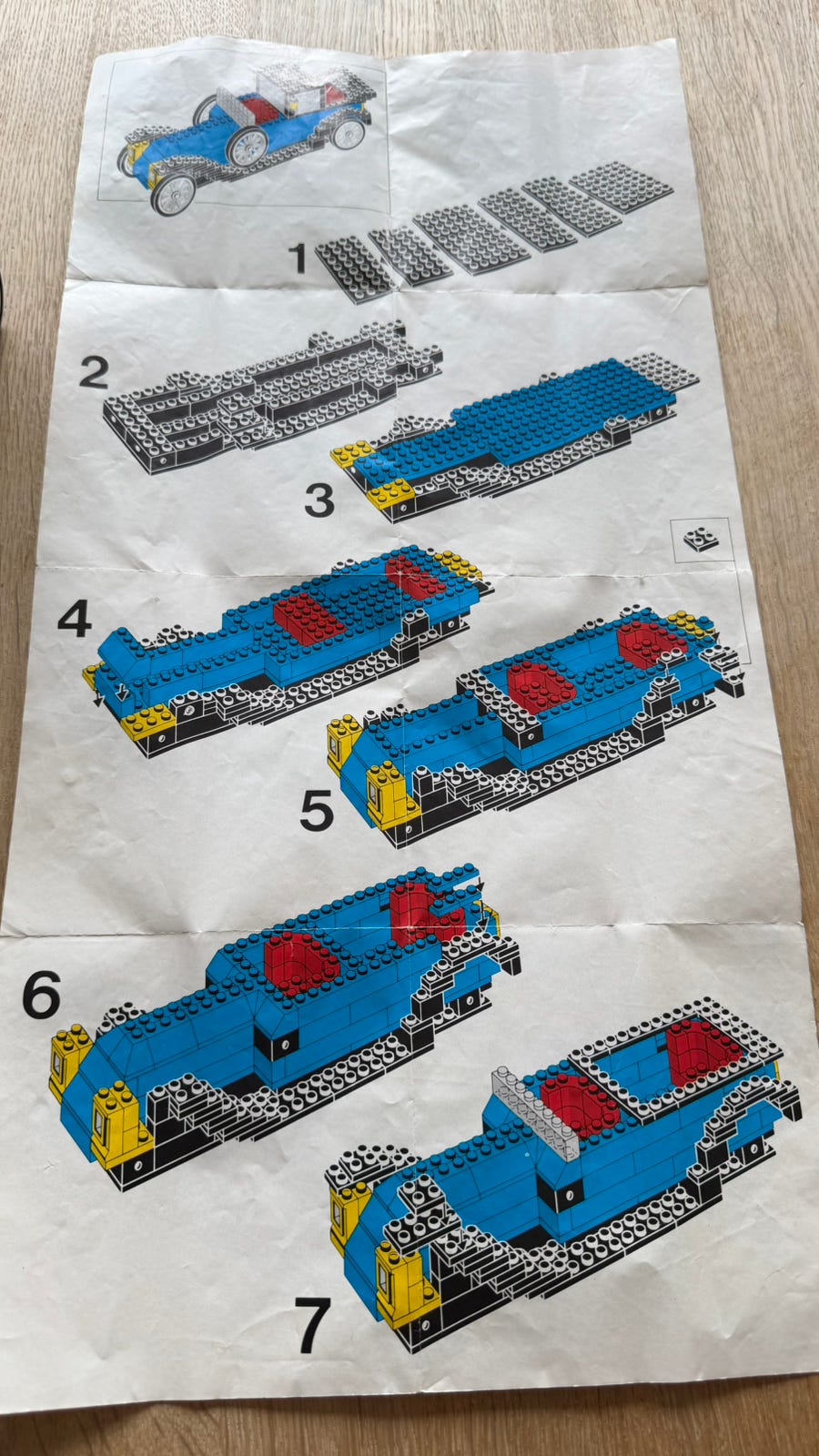 1

2

3

4

5

6

7