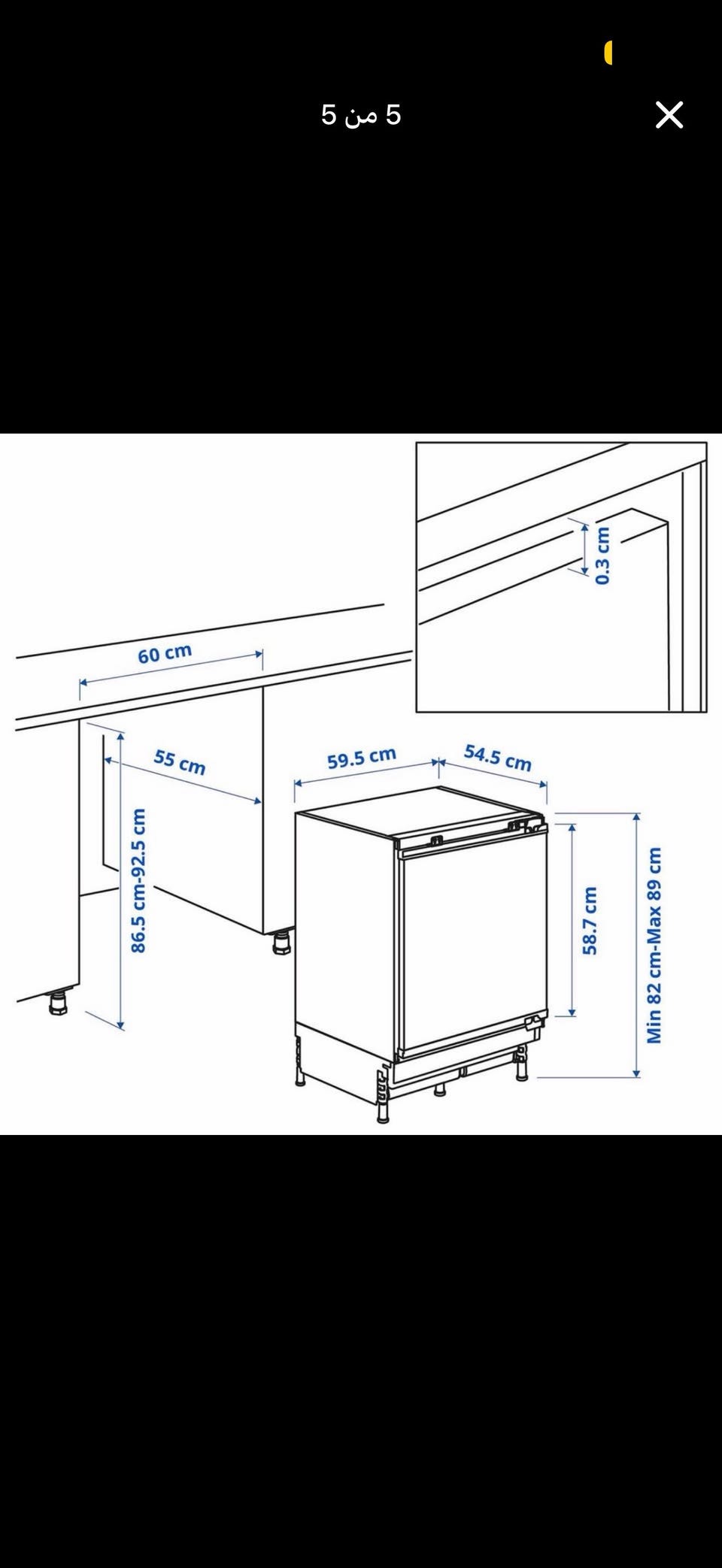 5 من 5

0.3 cm

60 cm

55 cm

86.5 cm-92.5 cm

59.5 cm

54.5 cm

58.7 cm

Min 82 cm-Max 89 cm